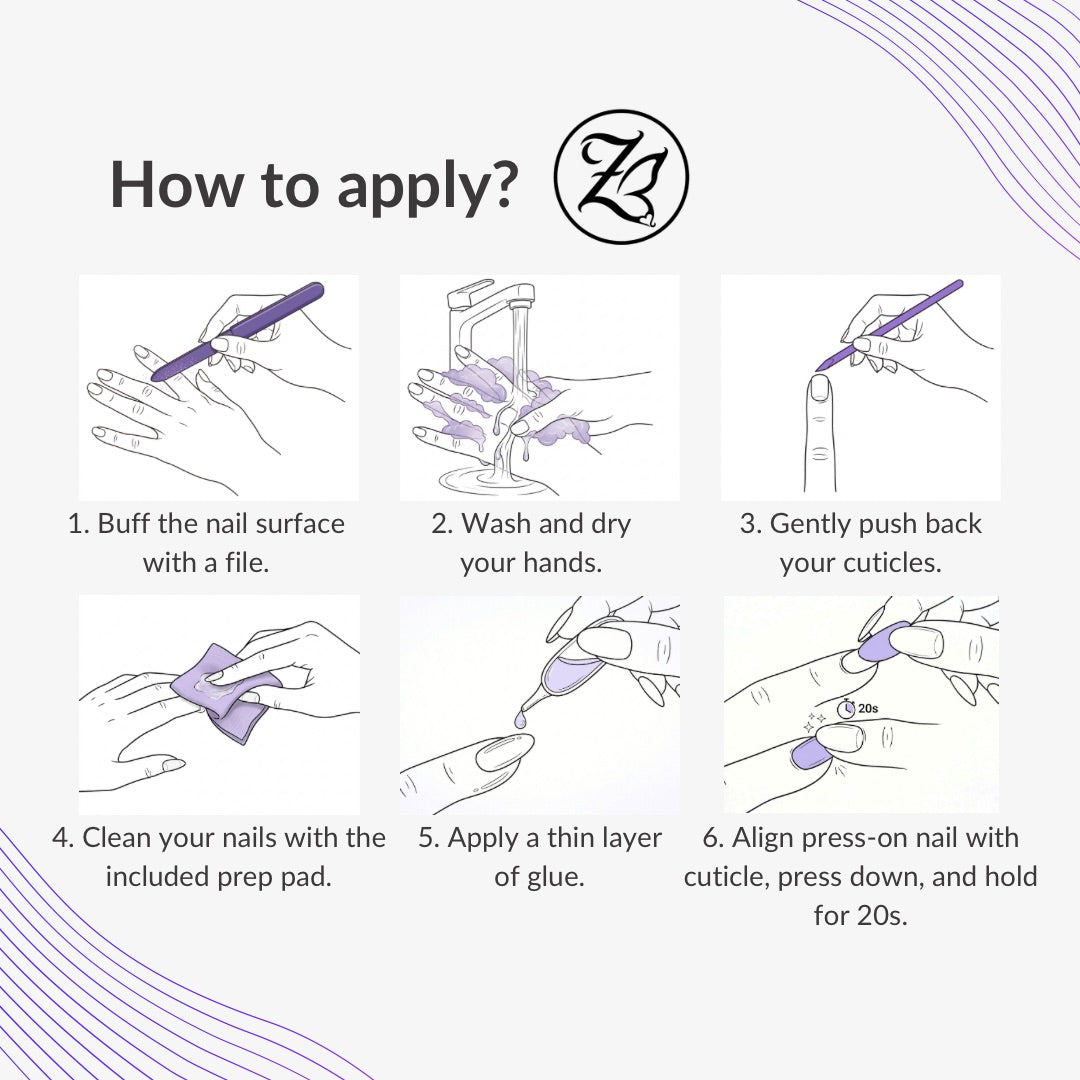 How to apply? ZB

1. Buff the nail surface with a file.

2. Wash and dry your hands.

3. Gently push back your cuticles.

4. Clean your nails with the included prep pad.

5. Apply a thin layer of glue.

20s

6. Align press-on nail with cuticle, press down, and hold for 20s.